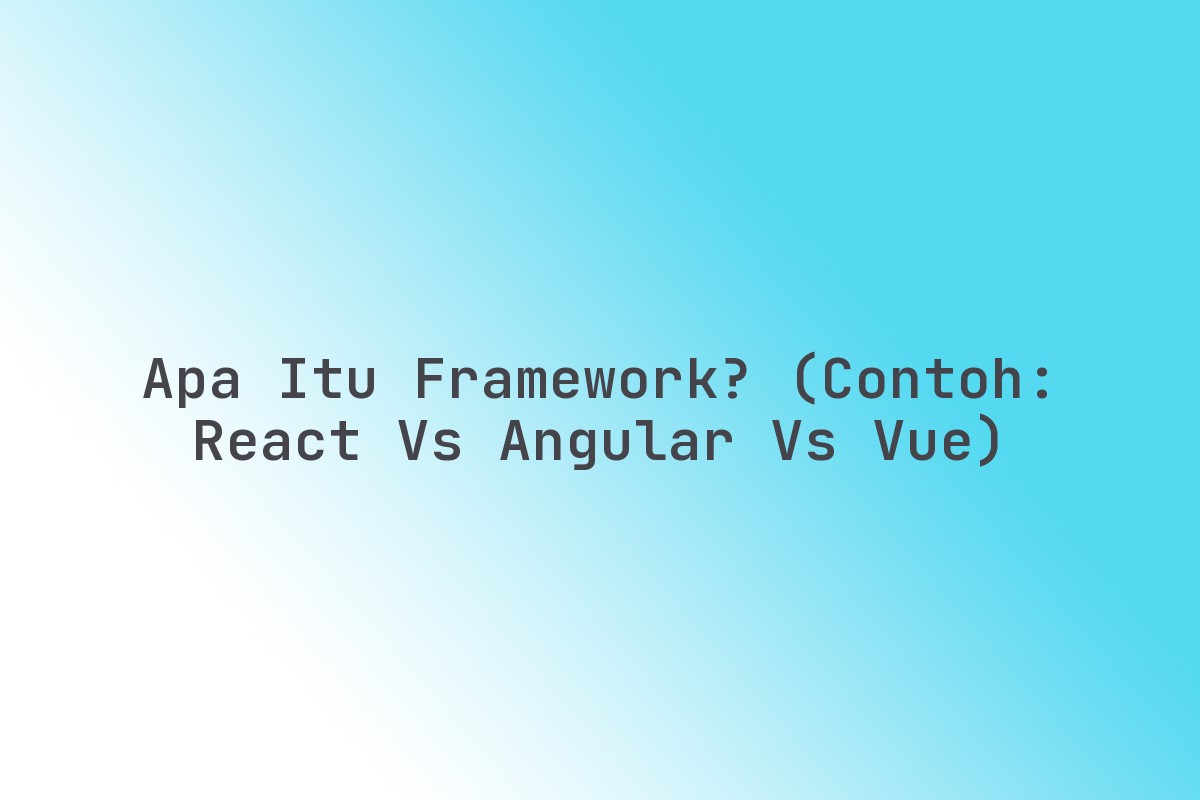 Apa Itu Framework? (Contoh: React Vs Angular Vs Vue)